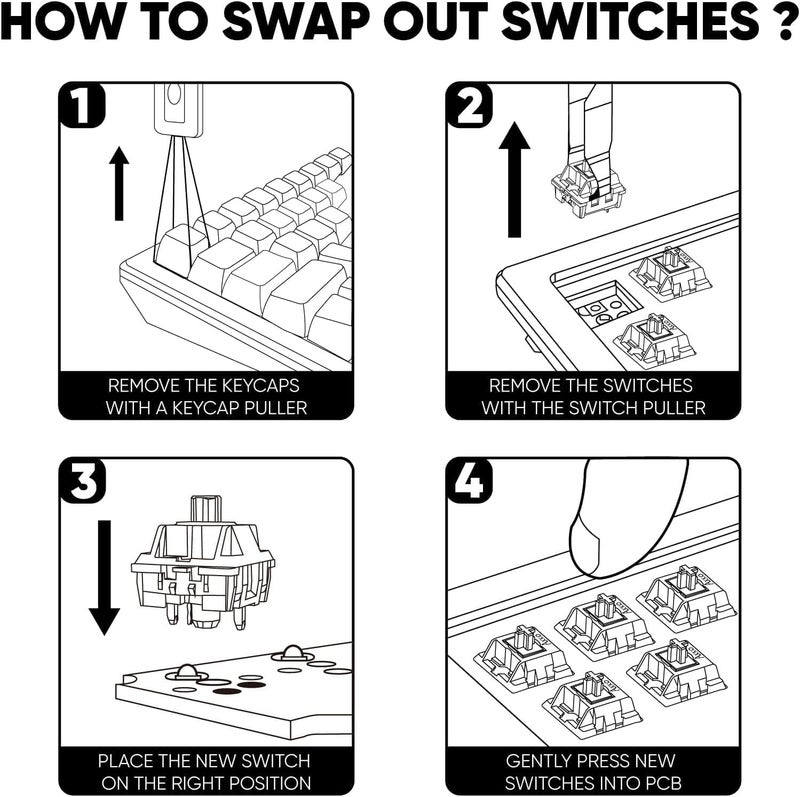 HOW TO SWAP OUT SWITCHES ?

1

REMOVE THE KEYCAPS WITH A KEYCAP PULLER

2

REMOVE THE SWITCHES WITH THE SWITCH PULLER

3

PLACE THE NEW SWITCH ON THE RIGHT POSITION

4

GENTLY PRESS NEW SWITCHES INTO PCB